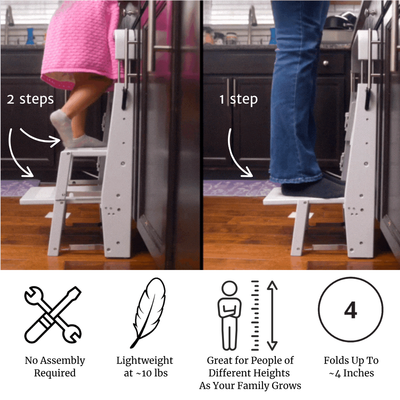 2 steps

1 step

No Assembly Required

Lightweight at ~10 lbs

Great for People of Different Heights As Your Family Grows

4

Folds Up To ~4 Inches