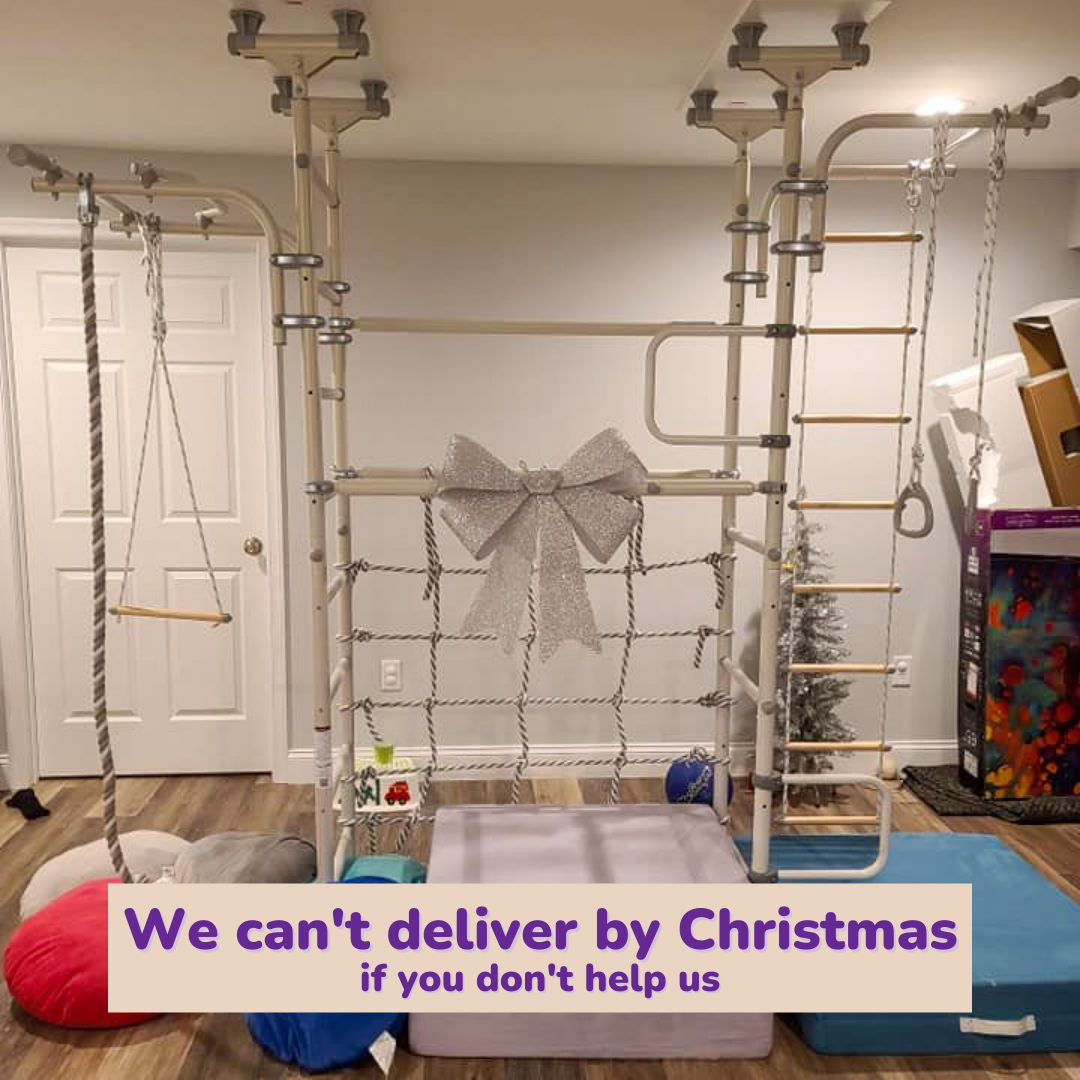 We can't deliver by Christmas
if you don't help us